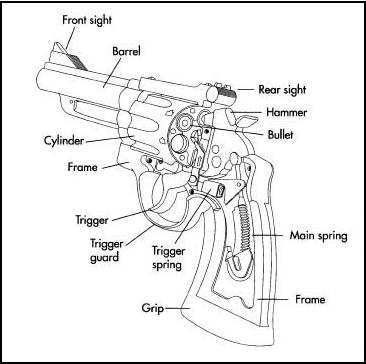 Front sight

Barrel

Rear sight

Hammer

Bullet

Cylinder

Frame

Trigger

Trigger guard

Trigger spring

Main spring

Frame

Grip