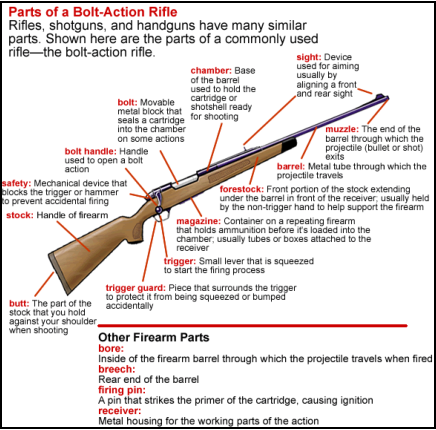 Parts of a Bolt-Action Rifle
Rifles, shotguns, and handguns have many similar parts. Shown here are the parts of a commonly used rifle—the bolt-action rifle.

sight: Device used for aiming usually by aligning a front and rear sight

chamber: Base of the barrel used to hold the cartridge or shotshell ready for shooting

bolt: Movable metal block that seals a cartridge into the chamber on some actions

muzzle: The end of the barrel through which the projectile (bullet or shot) exits

bolt handle: Handle used to open a bolt action

barrel: Metal tube through which the projectile travels

safety: Mechanical device that blocks the trigger or hammer to prevent accidental firing

forestock: Front portion of the stock extending under the barrel in front of the receiver; usually held by the non-trigger hand to help support the firearm

stock: Handle of firearm

magazine: Container on a repeating firearm that holds ammunition before it's loaded into the chamber; usually tubes or boxes attached to the receiver

trigger: Small lever that is squeezed to start the firing process

trigger guard: Piece that surrounds the trigger to protect it from being squeezed or bumped accidentally

butt: The part of the stock that you hold against your shoulder when shooting

Other Firearm Parts
bore:
Inside of the firearm barrel through which the projectile travels when fired
breech:
Rear end of the barrel
firing pin:
A pin that strikes the primer of the cartridge, causing ignition
receiver:
Metal housing for the working parts of the action